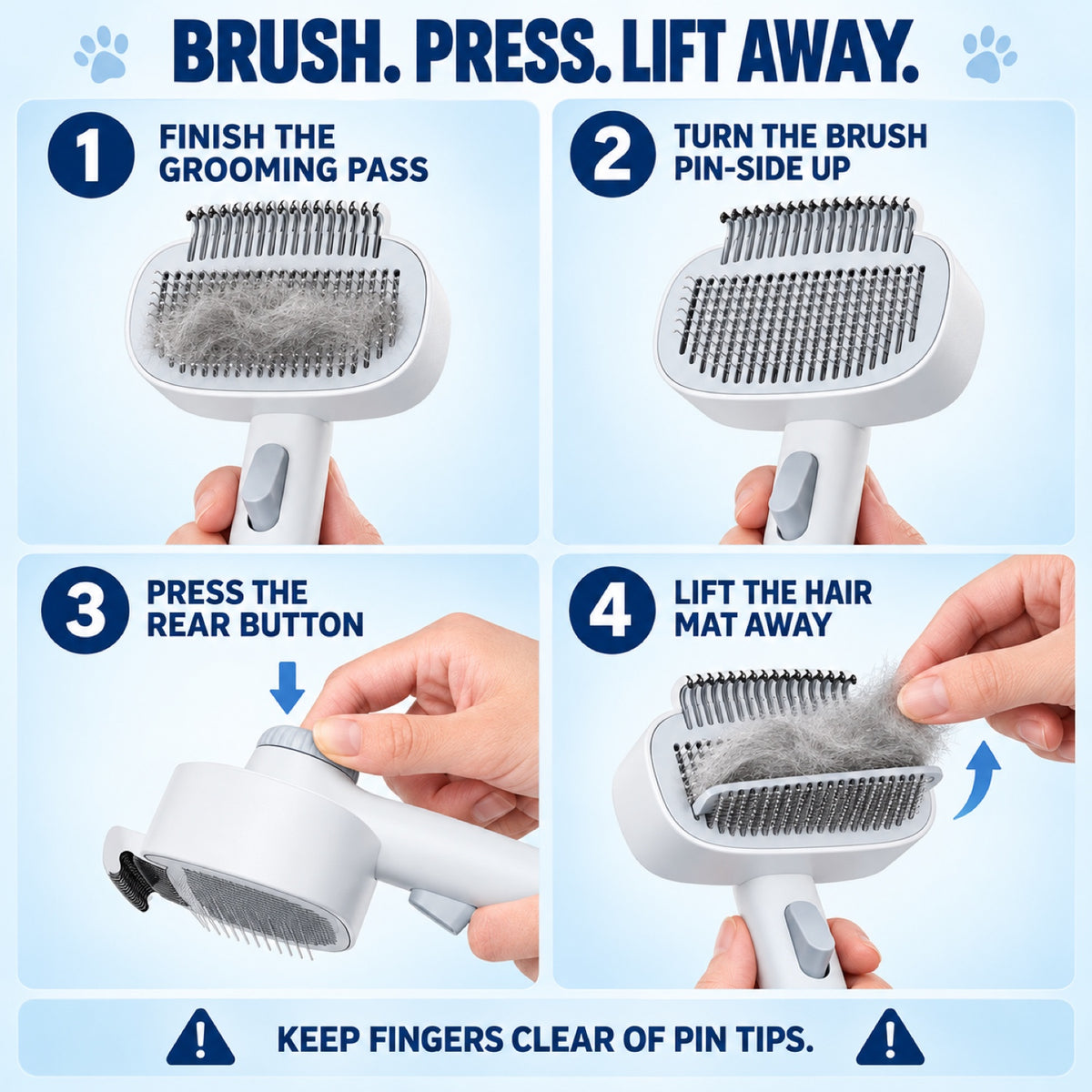 BRUSH. PRESS. LIFT AWAY.

1 FINISH THE GROOMING PASS

2 TURN THE BRUSH PIN-SIDE UP

3 PRESS THE REAR BUTTON

4 LIFT THE HAIR MAT AWAY

KEEP FINGERS CLEAR OF PIN TIPS.