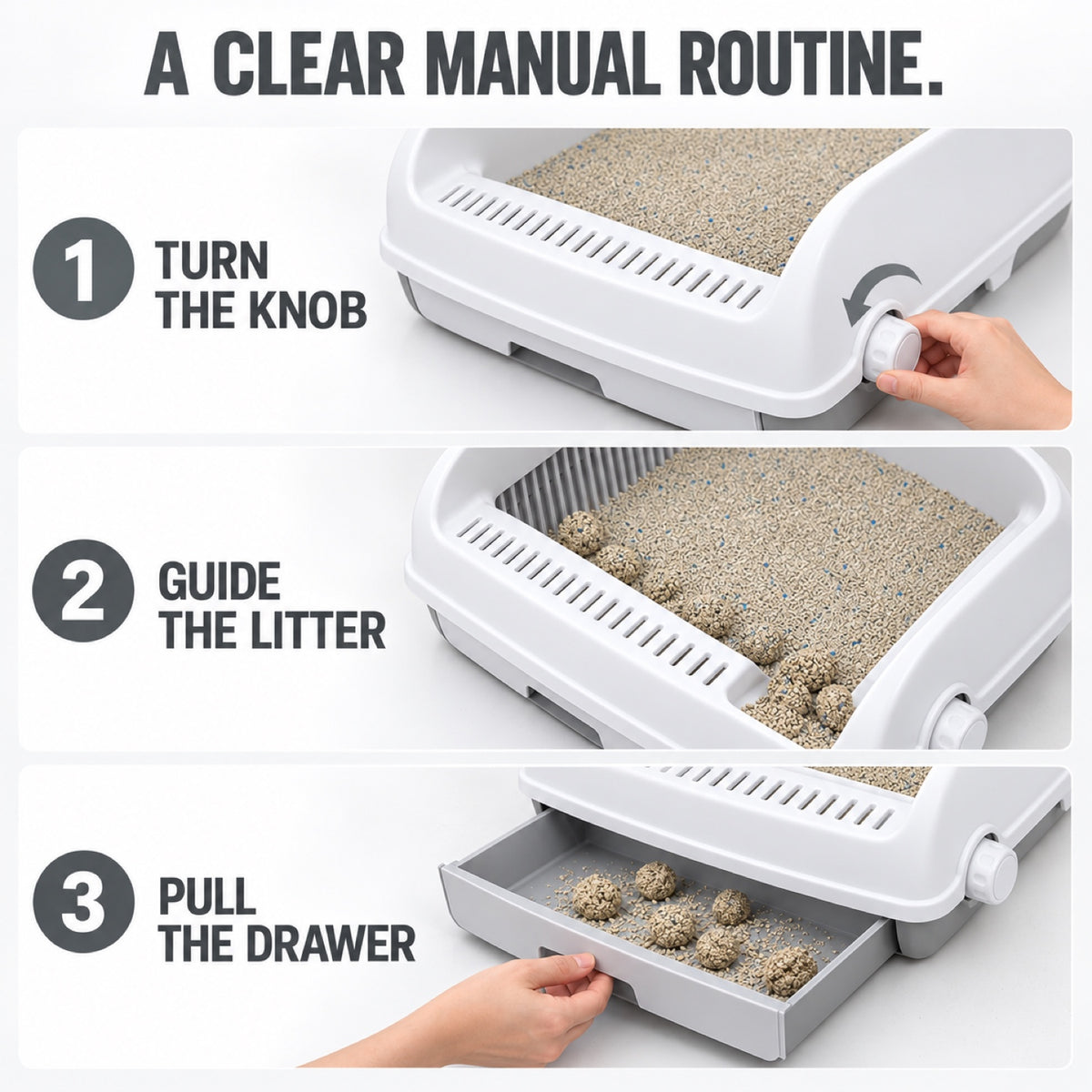 A CLEAR MANUAL ROUTINE.

1 TURN
THE KNOB

2 GUIDE
THE LITTER

3 PULL
THE DRAWER