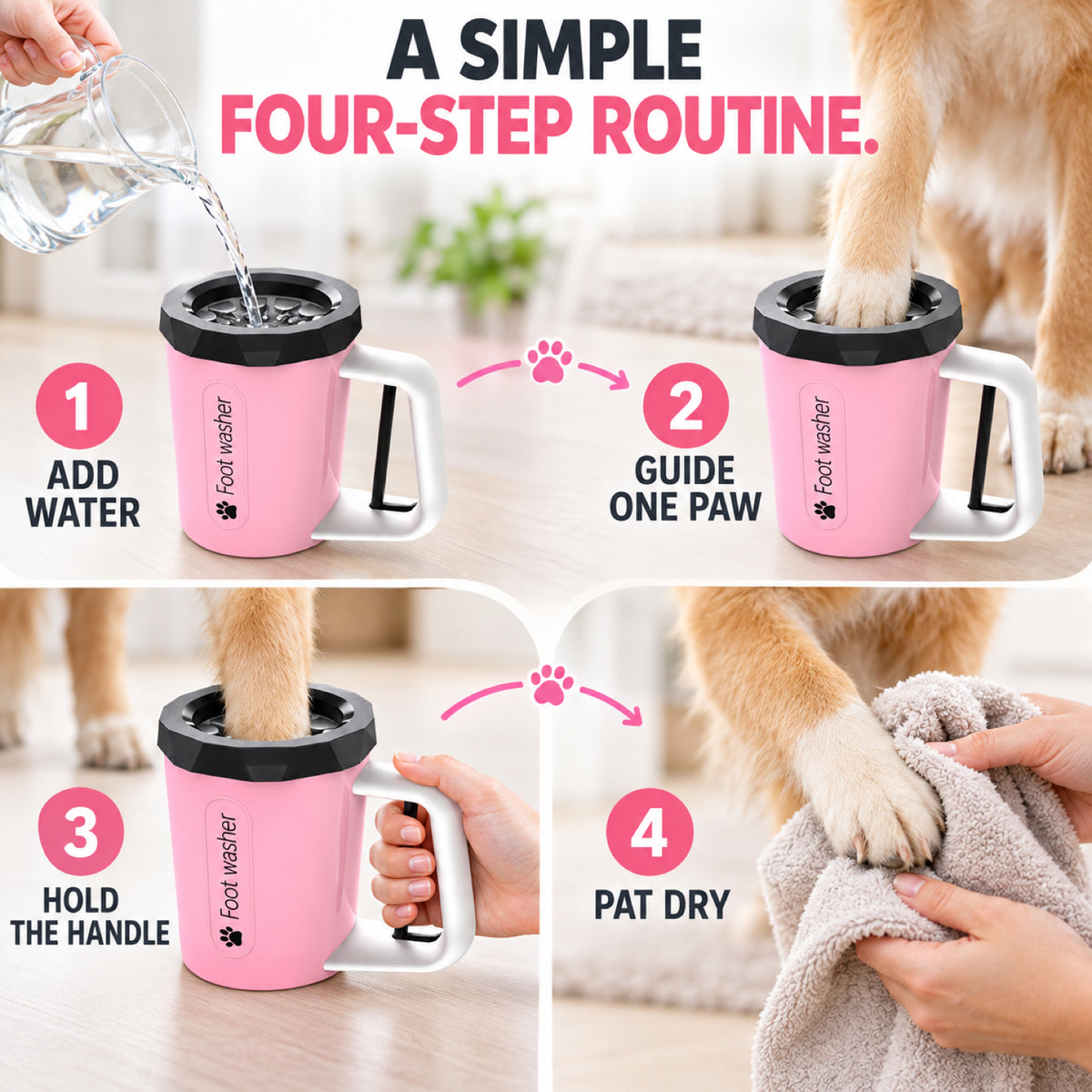 A SIMPLE
FOUR-STEP ROUTINE.

1
ADD
WATER

Foot washer

2
GUIDE
ONE PAW

Foot washer

3
HOLD
THE HANDLE

Foot washer

4
PAT DRY